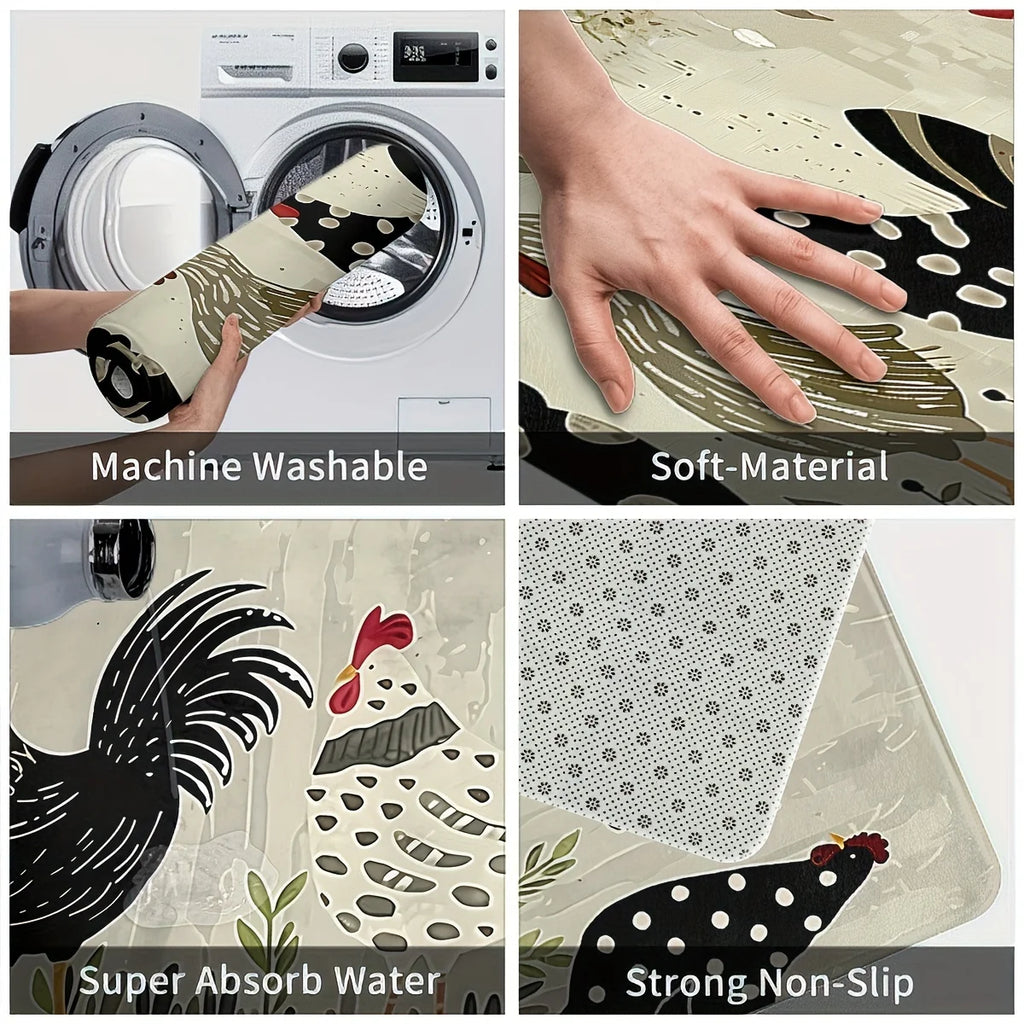 Machine Washable

Soft-Material

Super Absorb Water

Strong Non-Slip